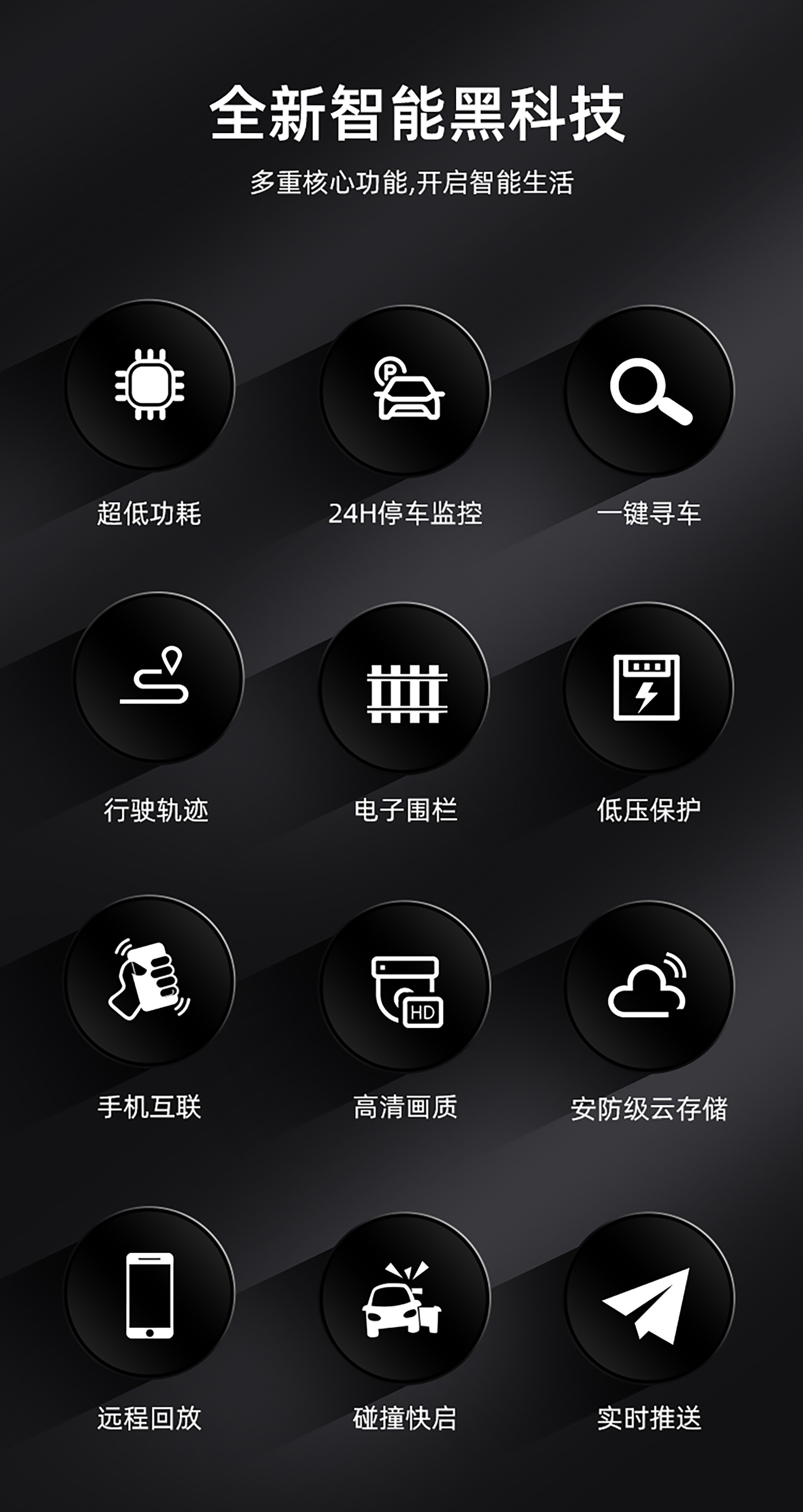 全新智能黑科技

多重核心功能,开启智能生活

超低功耗

24H停车监控

一键寻车

行驶轨迹

电子围栏

低压保护

手机互联

HD

高清画质

安防级云存储

远程回放

碰撞快启

实时推送