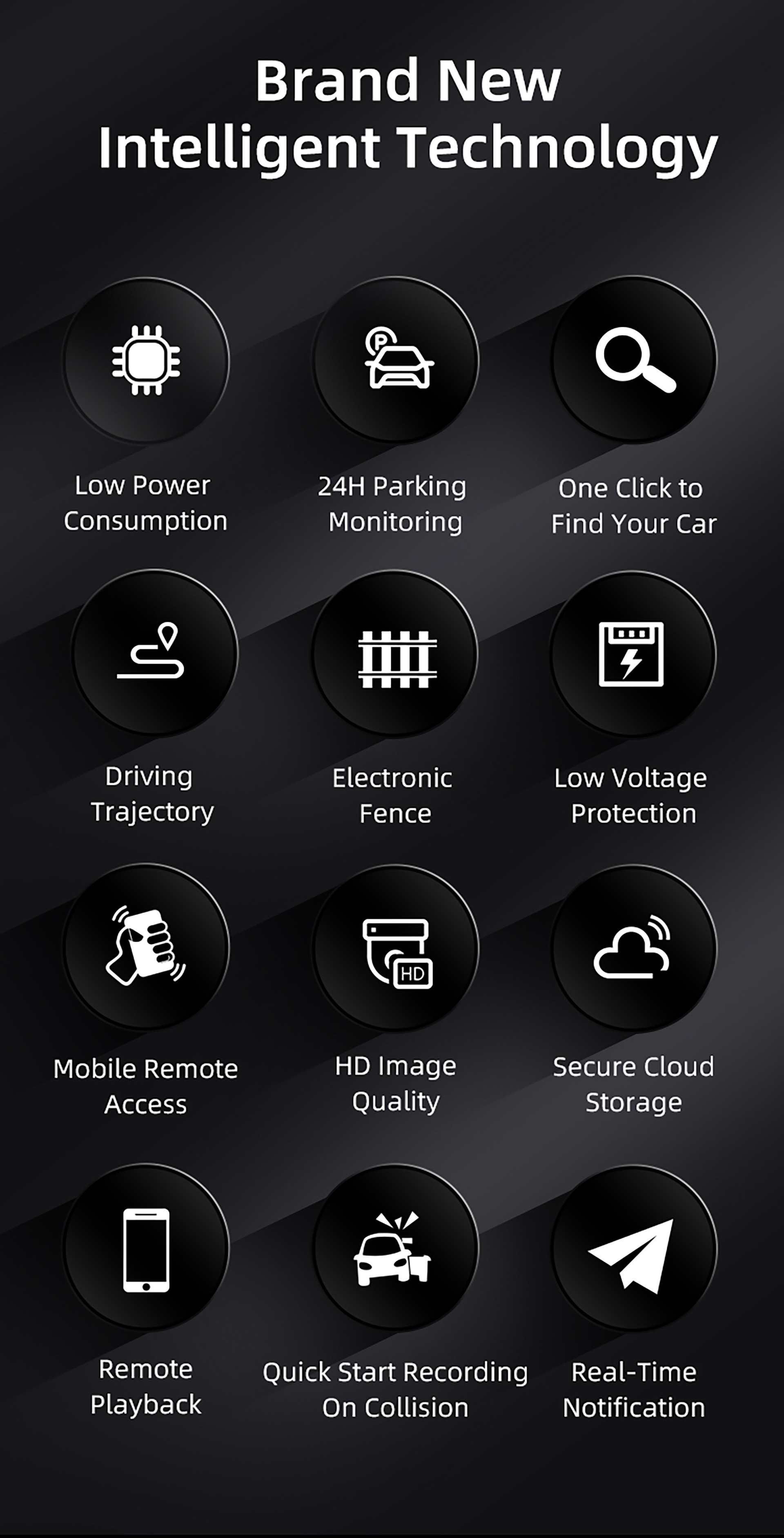 Brand New
Intelligent Technology

Low Power
Consumption

24H Parking
Monitoring

One Click to
Find Your Car

Driving
Trajectory

Electronic
Fence

Low Voltage
Protection

Mobile Remote
Access

HD

HD Image
Quality

Secure Cloud
Storage

Remote
Playback

Quick Start Recording
On Collision

Real-Time
Notification